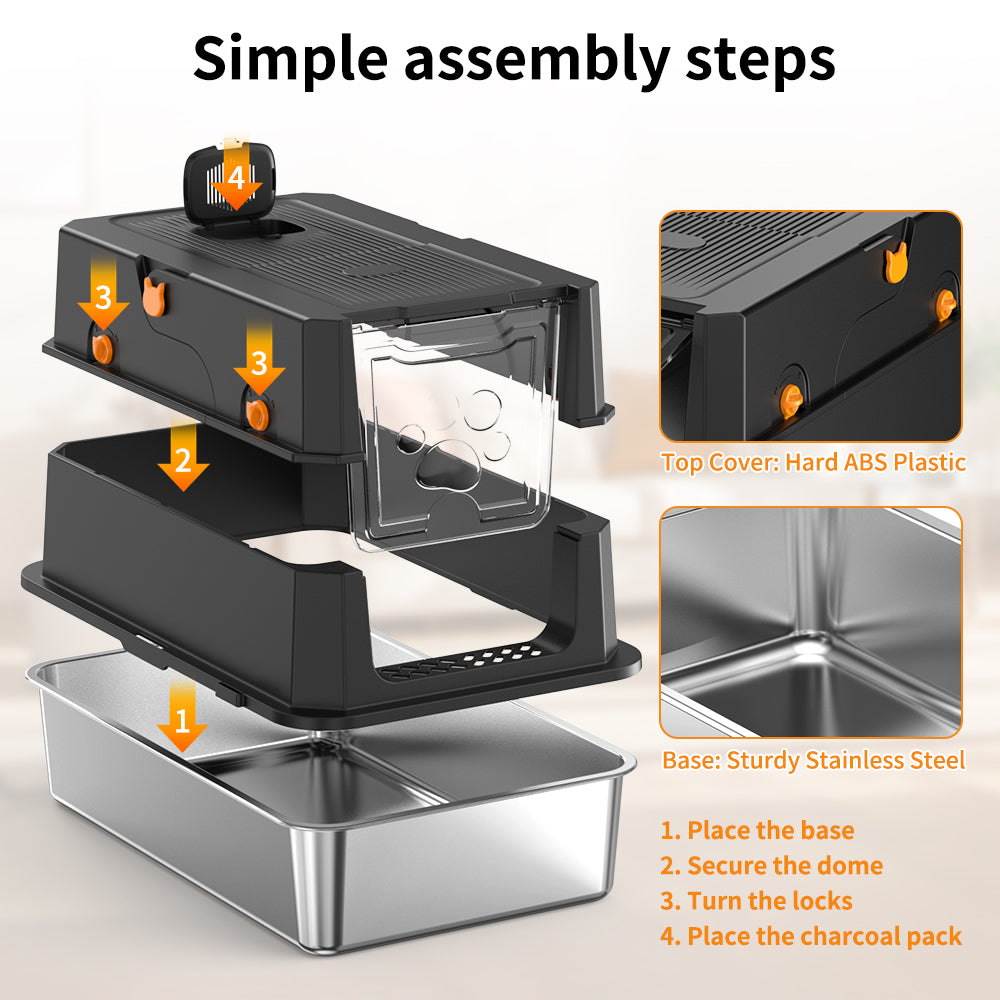 Simple assembly steps

4

3

3

2

1

Top Cover: Hard ABS Plastic

Base: Sturdy Stainless Steel

1. Place the base
2. Secure the dome
3. Turn the locks
4. Place the charcoal pack